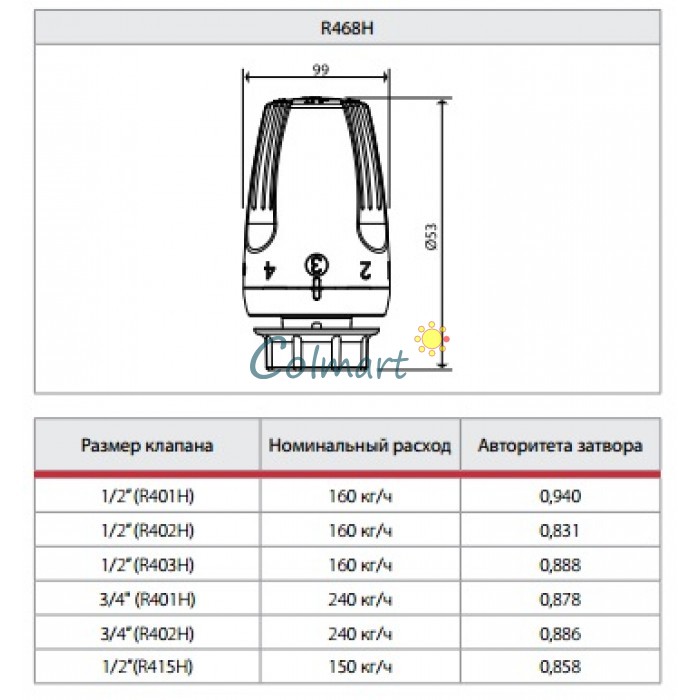 R468H

99

Ø53

4 3 2

Colmart

| Размер клапана | Номинальный расход | Авторитета затвора |
|---|---|---|
| 1/2" (R401H) | 160 кг/ч | 0,940 |
| 1/2" (R402H) | 160 кг/ч | 0,831 |
| 1/2" (R403H) | 160 кг/ч | 0,888 |
| 3/4" (R401H) | 240 кг/ч | 0,878 |
| 3/4" (R402H) | 240 кг/ч | 0,886 |
| 1/2"(R415H) | 150 кг/ч | 0,858 |